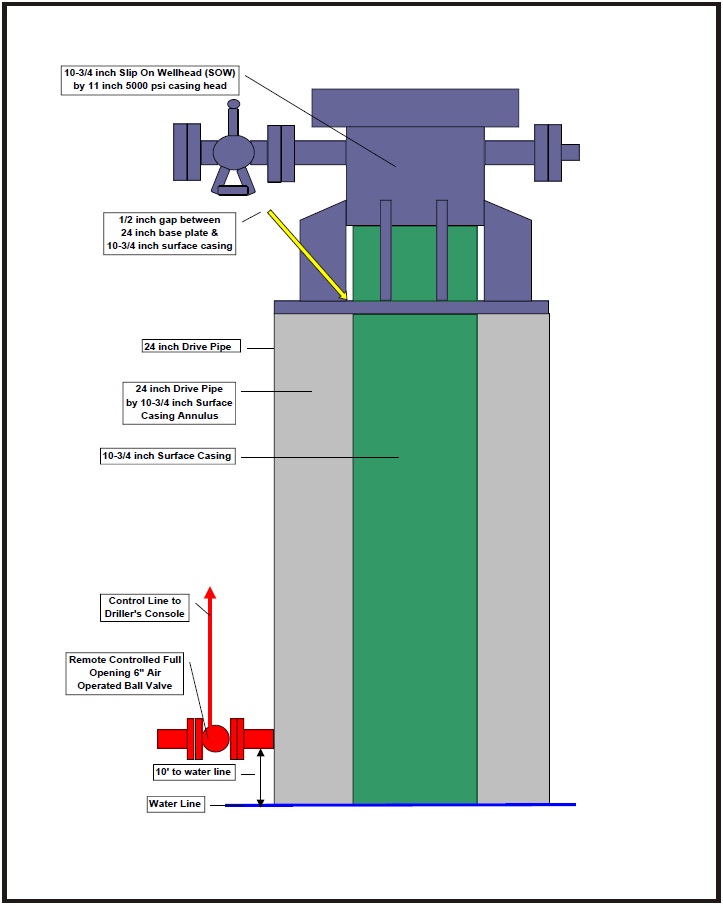 10-3/4 inch Slip On Wellhead (SOW) by 11 inch 5000 psi casing head

1/2 inch gap between 24 inch base plate & 10-3/4 inch surface casing

24 inch Drive Pipe

24 inch Drive Pipe by 10-3/4 inch Surface Casing Annulus

10-3/4 inch Surface Casing

Control Line to Driller's Console

Remote Controlled Full Opening 6" Air Operated Ball Valve

10' to water line

Water Line