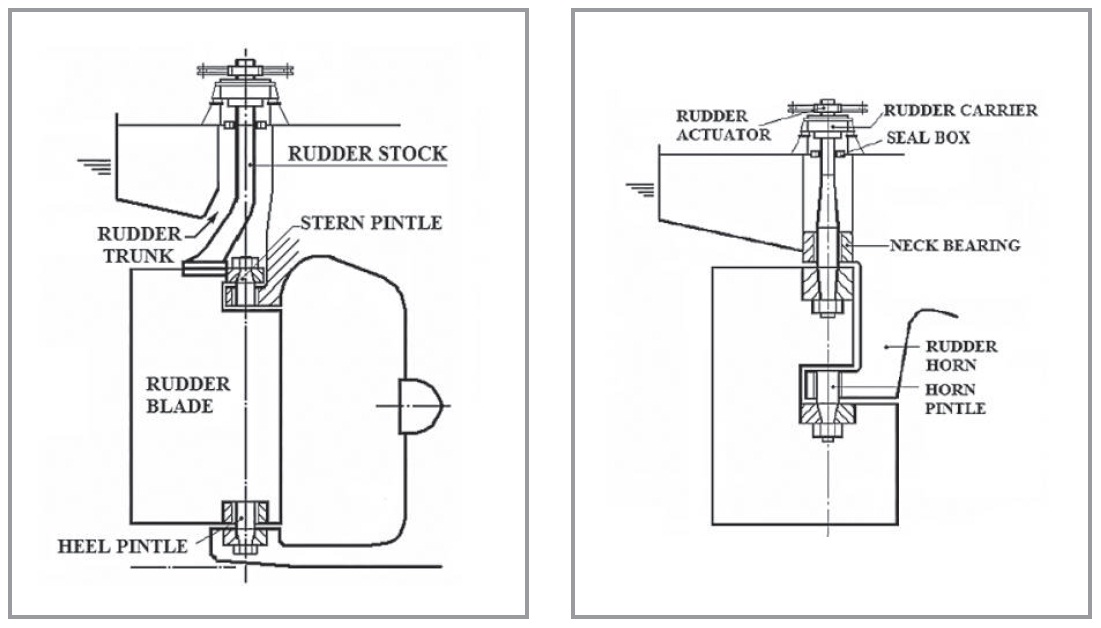 RUDDER STOCK

RUDDER TRUNK

STERN PINTLE

RUDDER BLADE

HEEL PINTLE

RUDDER ACTUATOR

RUDDER CARRIER

SEAL BOX

NECK BEARING

RUDDER HORN

HORN PINTLE