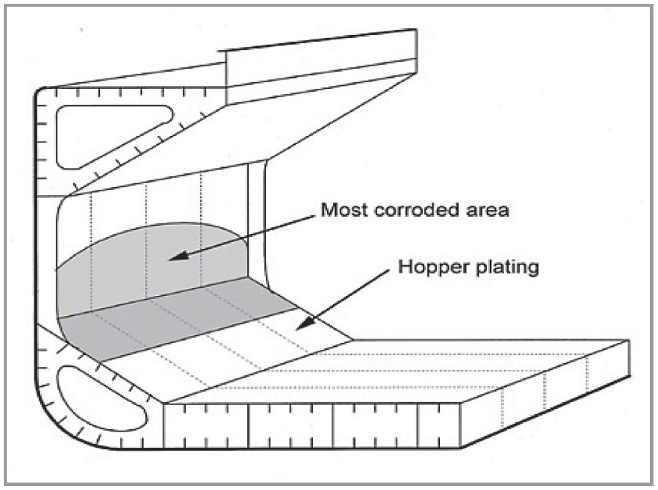 Most corroded area

Hopper plating