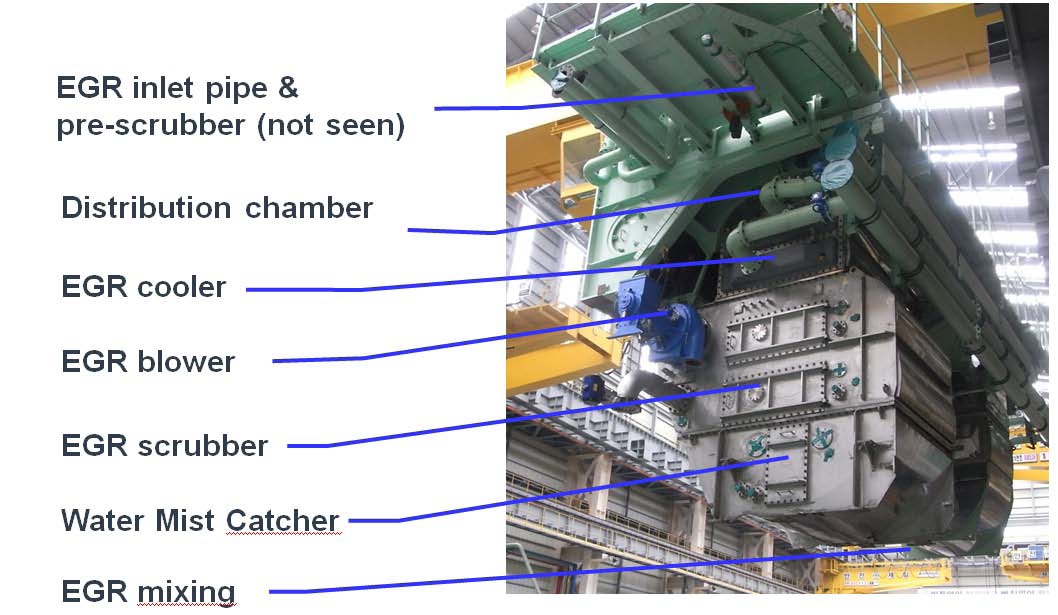 EGR inlet pipe &
pre-scrubber (not seen)

Distribution chamber

EGR cooler

EGR blower

EGR scrubber

Water Mist Catcher

EGR mixing