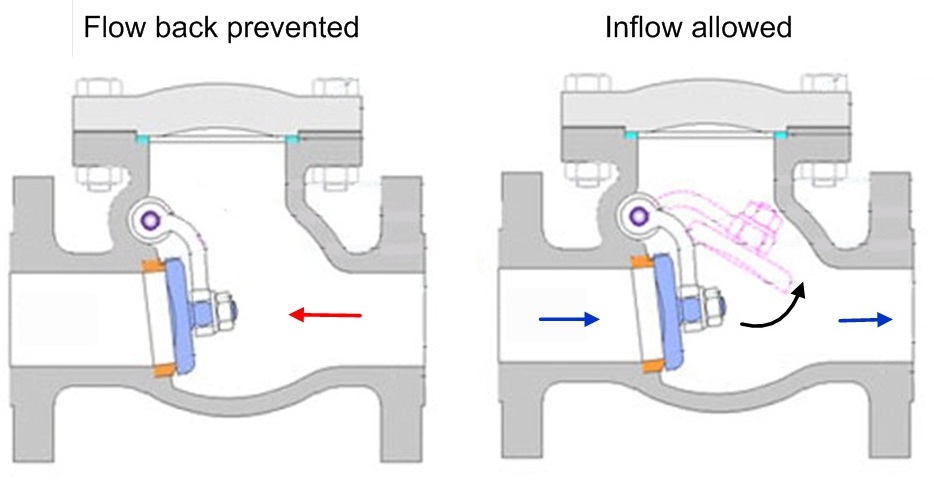 Flow back prevented

Inflow allowed